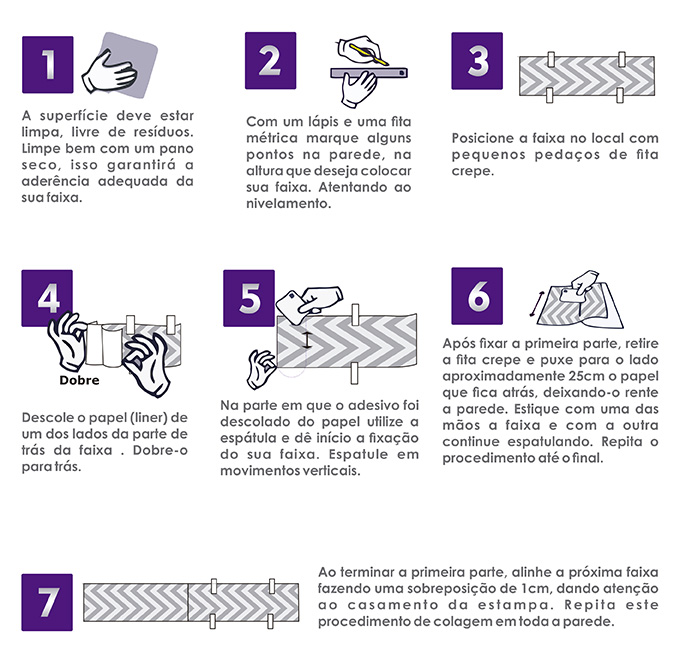 1

A superfície deve estar limpa, livre de resíduos. Limpe bem com um pano seco, isso garantirá a aderência adequada da sua faixa.

2

Com um lápis e uma fita métrica marque alguns pontos na parede, na altura que deseja colocar sua faixa. Atentando ao nivelamento.

3

Posicione a faixa no local com pequenos pedaços de fita crepe.

4

Dobre

Descole o papel (liner) de um dos lados da parte de trás da faixa . Dobre-o para trás.

5

Na parte em que o adesivo foi descolado do papel utilize a espátula e dê início a fixação do sua faixa. Espatule em movimentos verticais.

6

Após fixar a primeira parte, retire a fita crepe e puxe para o lado aproximadamente 25cm o papel que fica atrás, deixando-o rente a parede. Estique com uma das mãos a faixa e com a outra continue espatulando. Repita o procedimento até o final.

7

Ao terminar a primeira parte, alinhe a próxima faixa fazendo uma sobreposição de 1cm, dando atenção ao casamento da estampa. Repita este procedimento de colagem em toda a parede.