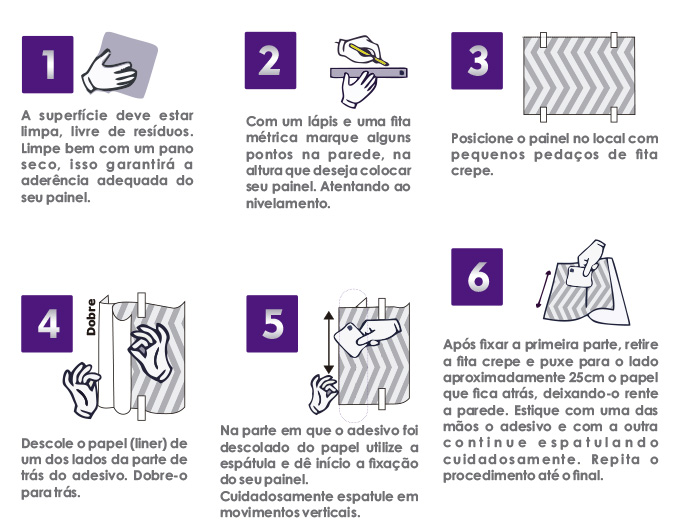 1

A superfície deve estar limpa, livre de resíduos. Limpe bem com um pano seco, isso garantirá a aderência adequada do seu painel.

2

Com um lápis e uma fita métrica marque alguns pontos na parede, na altura que deseja colocar seu painel. Atentando ao nivelamento.

3

Posicione o painel no local com pequenos pedaços de fita crepe.

4

Dobre

Descole o papel (liner) de um dos lados da parte de trás do adesivo. Dobre-o para trás.

5

Na parte em que o adesivo foi descolado do papel utilize a espátula e dê início a fixação do seu painel.
Cuidadosamente espatule em movimentos verticais.

6

Após fixar a primeira parte, retire a fita crepe e puxe para o lado aproximadamente 25cm o papel que fica atrás, deixando-o rente a parede. Estique com uma das mãos o adesivo e com a outra continue espatulando cuidadosamente. Repita o procedimento até o final.